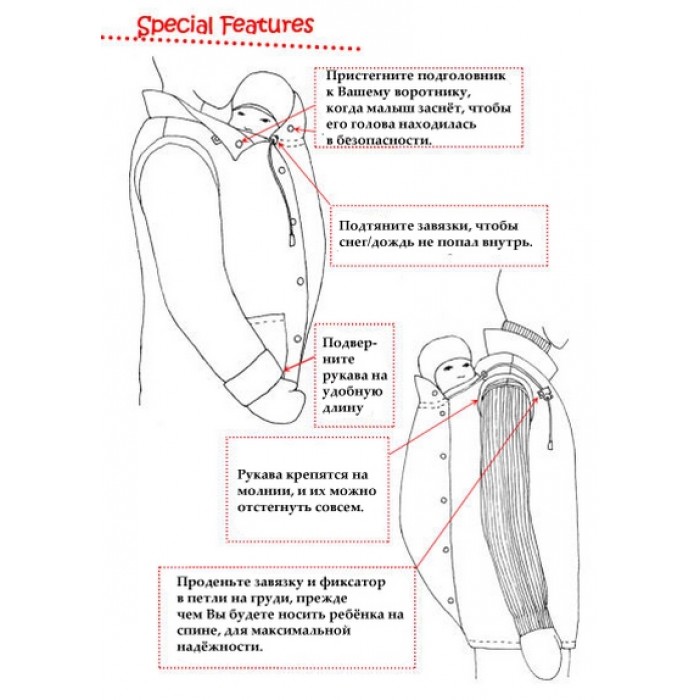 Special Features

Пристегните подголовник к Вашему воротнику, когда малыш заснёт, чтобы его голова находилась в безопасности.

Подтяните завязки, чтобы снег/дождь не попал внутрь.

Подверните рукава на удобную длину

Рукава крепятся на молнии, и их можно отстегнуть совсем.

Проденьте завязку и фиксатор в петли на груди, прежде чем Вы будете носить ребёнка на спине, для максимальной надёжности.